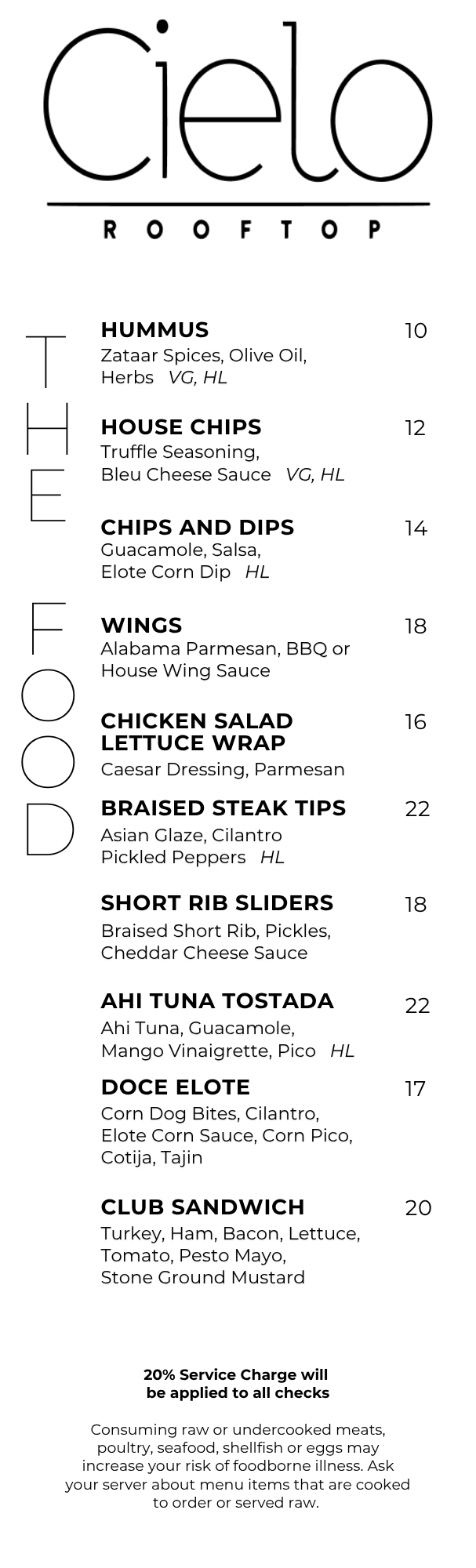 Cielo
ROOFTOP

THE FOOD

HUMMUS
10
Zataar Spices, Olive Oil, Herbs VG, HL

HOUSE CHIPS
12
Truffle Seasoning, Bleu Cheese Sauce VG, HL

CHIPS AND DIPS
14
Guacamole, Salsa, Elote Corn Dip HL

WINGS
18
Alabama Parmesan, BBQ or House Wing Sauce

CHICKEN SALAD LETTUCE WRAP
16
Caesar Dressing, Parmesan

BRAISED STEAK TIPS
22
Asian Glaze, Cilantro Pickled Peppers HL

SHORT RIB SLIDERS
18
Braised Short Rib, Pickles, Cheddar Cheese Sauce

AHI TUNA TOSTADA
22
Ahi Tuna, Guacamole, Mango Vinaigrette, Pico HL

DOCE ELOTE
17
Corn Dog Bites, Cilantro, Elote Corn Sauce, Corn Pico, Cotija, Tajin

CLUB SANDWICH
20
Turkey, Ham, Bacon, Lettuce, Tomato, Pesto Mayo, Stone Ground Mustard

20% Service Charge will be applied to all checks

Consuming raw or undercooked meats, poultry, seafood, shellfish or eggs may increase your risk of foodborne illness. Ask your server about menu items that are cooked to order or served raw.